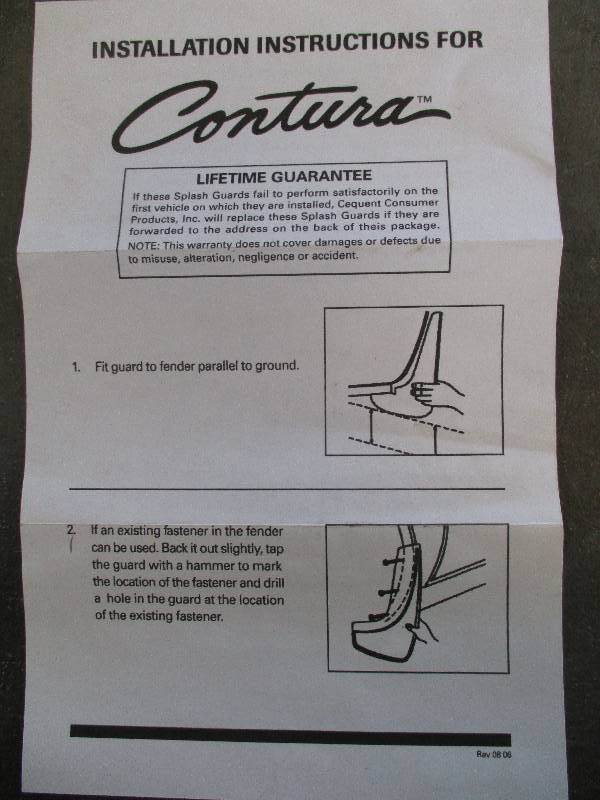 INSTALLATION INSTRUCTIONS FOR

Contura™

LIFETIME GUARANTEE

If these Splash Guards fail to perform satisfactorily on the first vehicle on which they are installed, Cequent Consumer Products, Inc. will replace these Splash Guards if they are forwarded to the address on the back of theis package.

NOTE: This warranty does not cover damages or defects due to misuse, alteration, negligence or accident.

1. Fit guard to fender parallel to ground.

2. If an existing fastener in the fender can be used. Back it out slightly, tap the guard with a hammer to mark the location of the fastener and drill a hole in the guard at the location of the existing fastener.

Rev 08 06