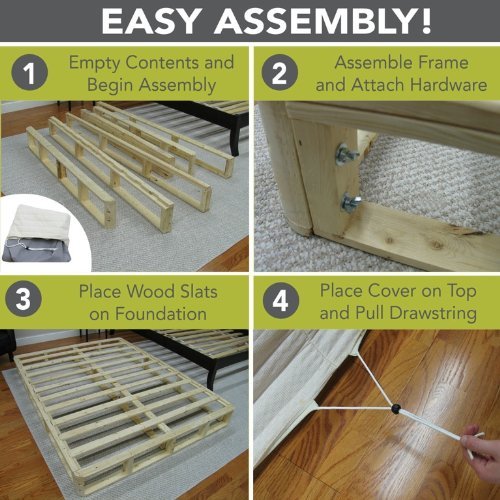 EASY ASSEMBLY!

1 Empty Contents and Begin Assembly

2 Assemble Frame and Attach Hardware

3 Place Wood Slats on Foundation

4 Place Cover on Top and Pull Drawstring